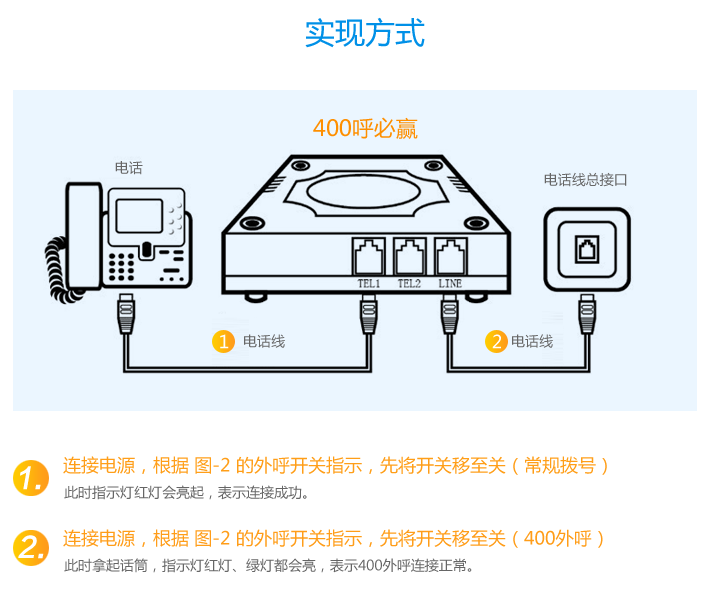 实现方式

400呼必赢

电话

电话线总接口

TEL1 TEL2 LINE

1 电话线

2 电话线

1. 连接电源，根据 图-2 的外呼开关指示，先将开关移至关（常规拨号）
此时指示灯红灯会亮起，表示连接成功。

2. 连接电源，根据 图-2 的外呼开关指示，先将开关移至关（400外呼）
此时拿起话筒，指示灯红灯、绿灯都会亮，表示400外呼连接正常。